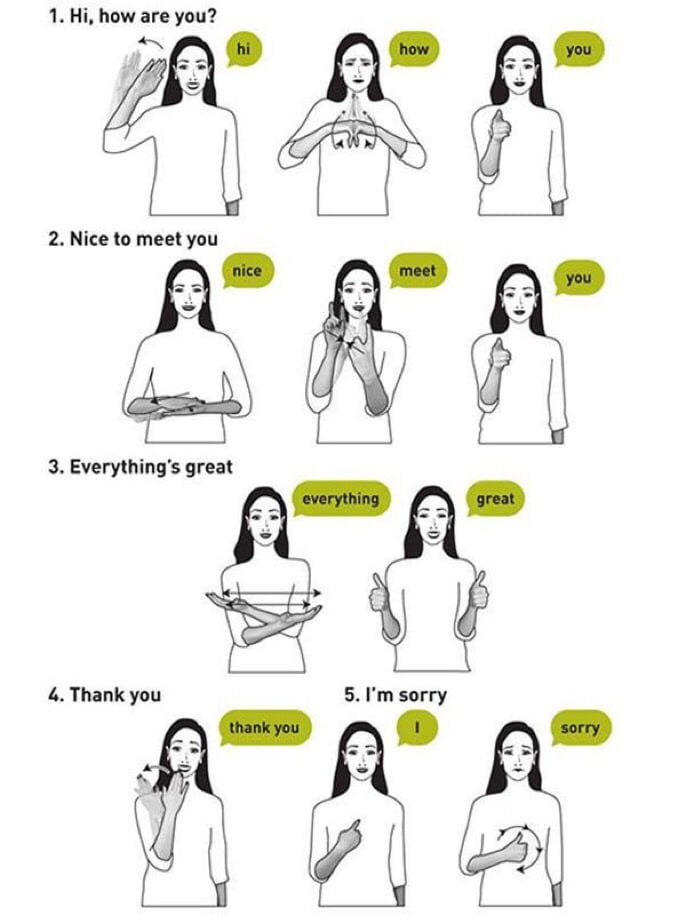 1. Hi, how are you?

hi

how

you

2. Nice to meet you

nice

meet

you

3. Everything's great

everything

great

4. Thank you

thank you

5. I'm sorry

I

sorry