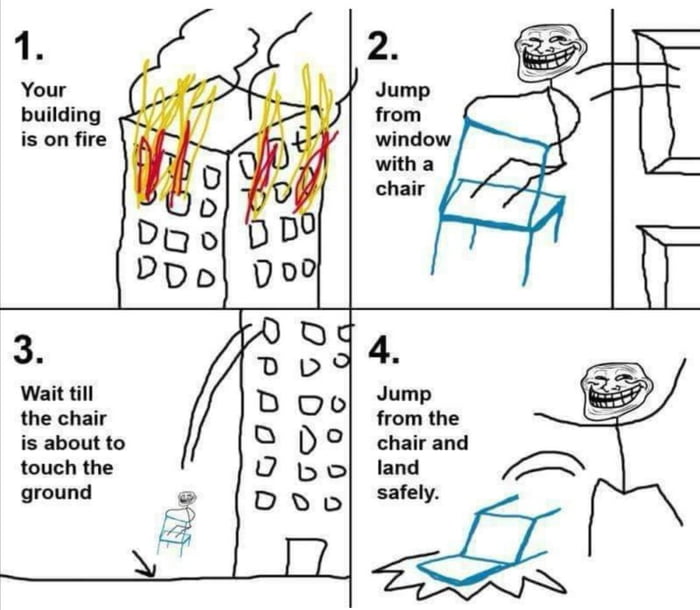 1.

Your building is on fire

2.

Jump from window with a chair

3.

Wait till the chair is about to touch the ground

4.

Jump from the chair and land safely.