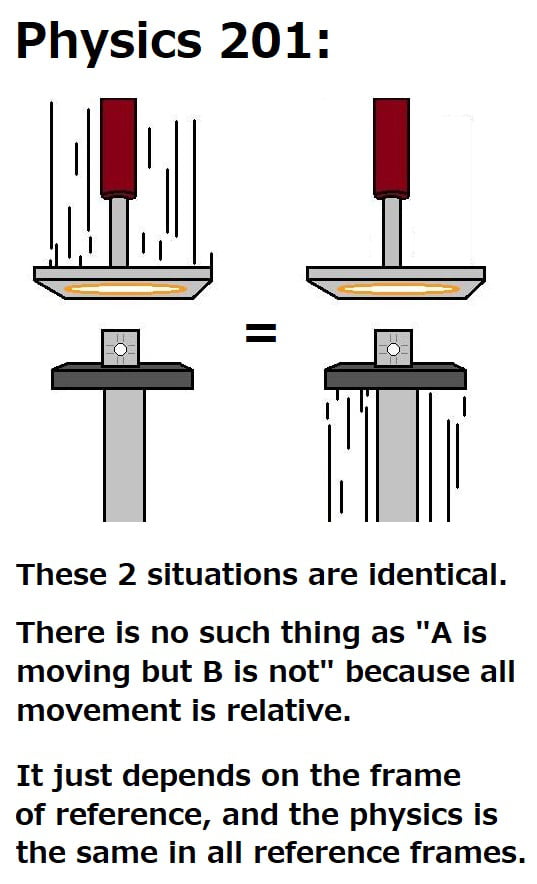 Physics 201:

=

These 2 situations are identical.

There is no such thing as "A is moving but B is not" because all movement is relative.

It just depends on the frame of reference, and the physics is the same in all reference frames.