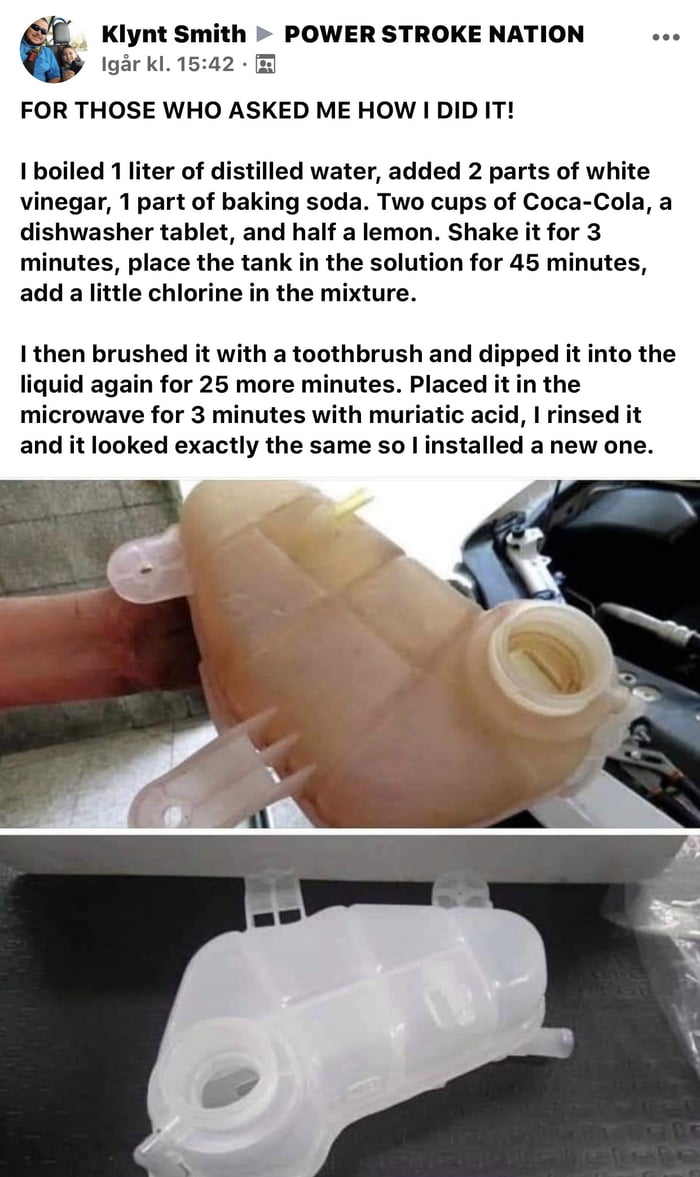 Klynt Smith ▶ POWER STROKE NATION
Igår kl. 15:42 ·

FOR THOSE WHO ASKED ME HOW I DID IT!

I boiled 1 liter of distilled water, added 2 parts of white vinegar, 1 part of baking soda. Two cups of Coca-Cola, a dishwasher tablet, and half a lemon. Shake it for 3 minutes, place the tank in the solution for 45 minutes, add a little chlorine in the mixture.

I then brushed it with a toothbrush and dipped it into the liquid again for 25 more minutes. Placed it in the microwave for 3 minutes with muriatic acid, I rinsed it and it looked exactly the same so I installed a new one.