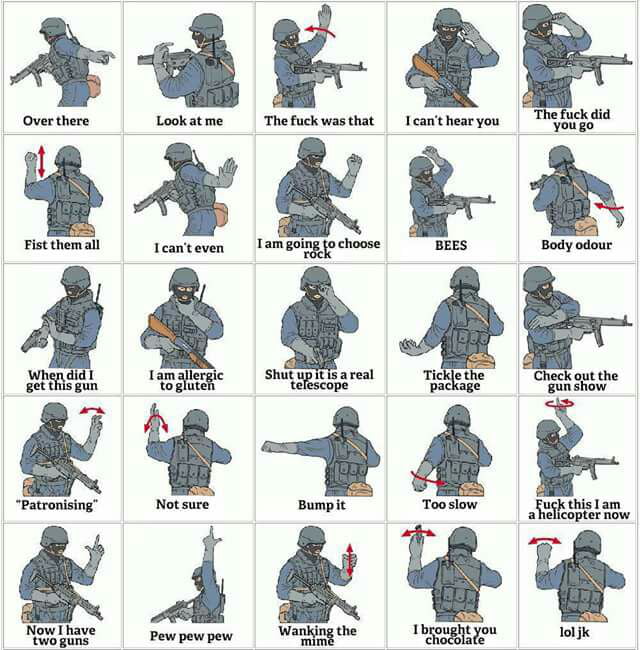 Over there

Look at me

The fuck was that

I can't hear you

The fuck did you go

Fist them all

I can't even

I am going to choose rock

BEES

Body odour

When did I get this gun

I am allergic to gluten

Shut up it is a real telescope

Tickle the package

Check out the gun show

"Patronising"

Not sure

Bump it

Too slow

Fuck this I am a helicopter now

Now I have two guns

Pew pew pew

Wanking the mime

I brought you chocolate

lol jk