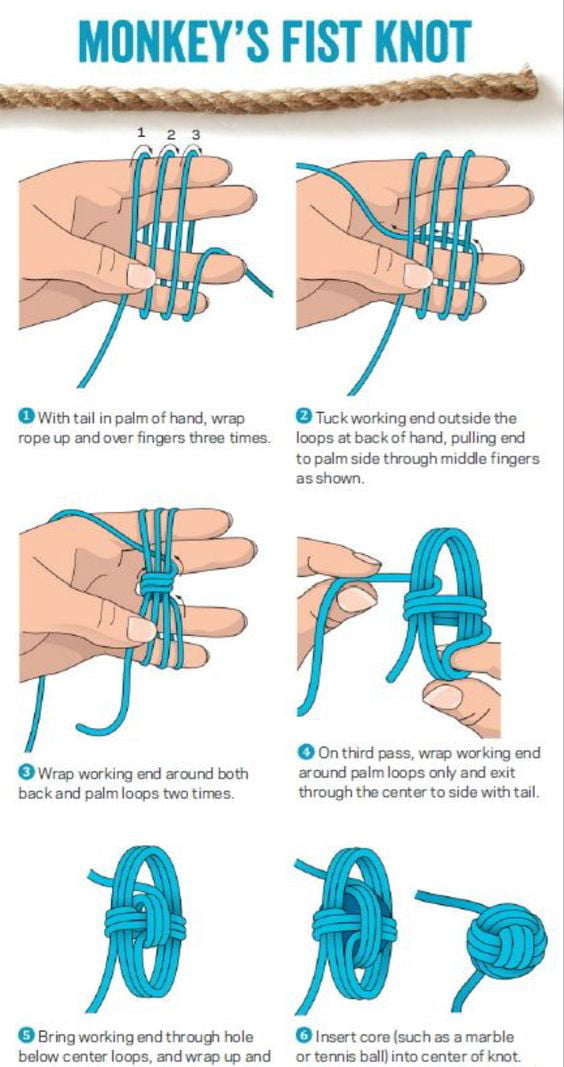 MONKEY'S FIST KNOT

1 2 3

1 With tail in palm of hand, wrap rope up and over fingers three times.

2 Tuck working end outside the loops at back of hand, pulling end to palm side through middle fingers as shown.

3 Wrap working end around both back and palm loops two times.

4 On third pass, wrap working end around palm loops only and exit through the center to side with tail.

5 Bring working end through hole below center loops, and wrap up and

6 Insert core (such as a marble or tennis ball) into center of knot.