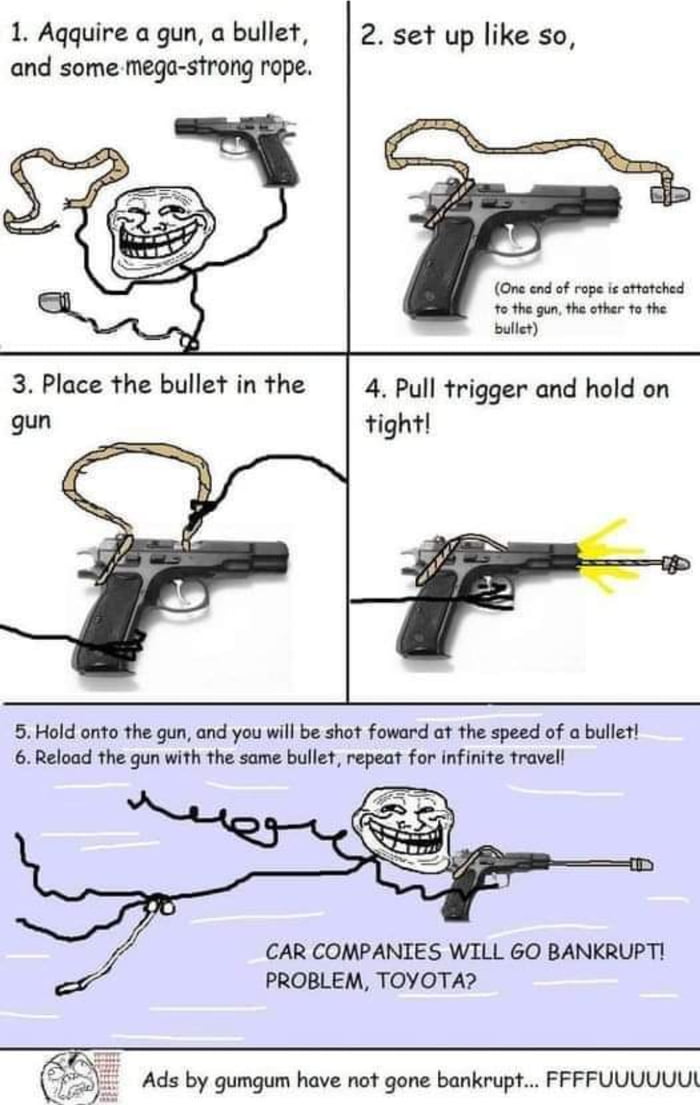 1. Aqquire a gun, a bullet, and some mega-strong rope.

2. set up like so,

(One end of rope is attatched to the gun, the other to the bullet)

3. Place the bullet in the gun

4. Pull trigger and hold on tight!

5. Hold onto the gun, and you will be shot foward at the speed of a bullet!
6. Reload the gun with the same bullet, repeat for infinite travel!

CAR COMPANIES WILL GO BANKRUPT!
PROBLEM, TOYOTA?

Ads by gumgum have not gone bankrupt... FFFFUUUUUUU