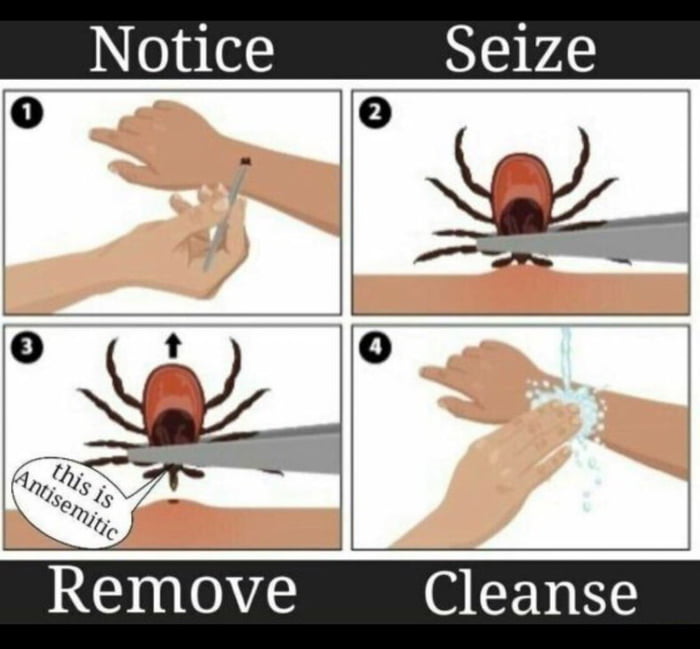 Notice

Seize

1

2

3

this is Antisemitic

4

Remove

Cleanse