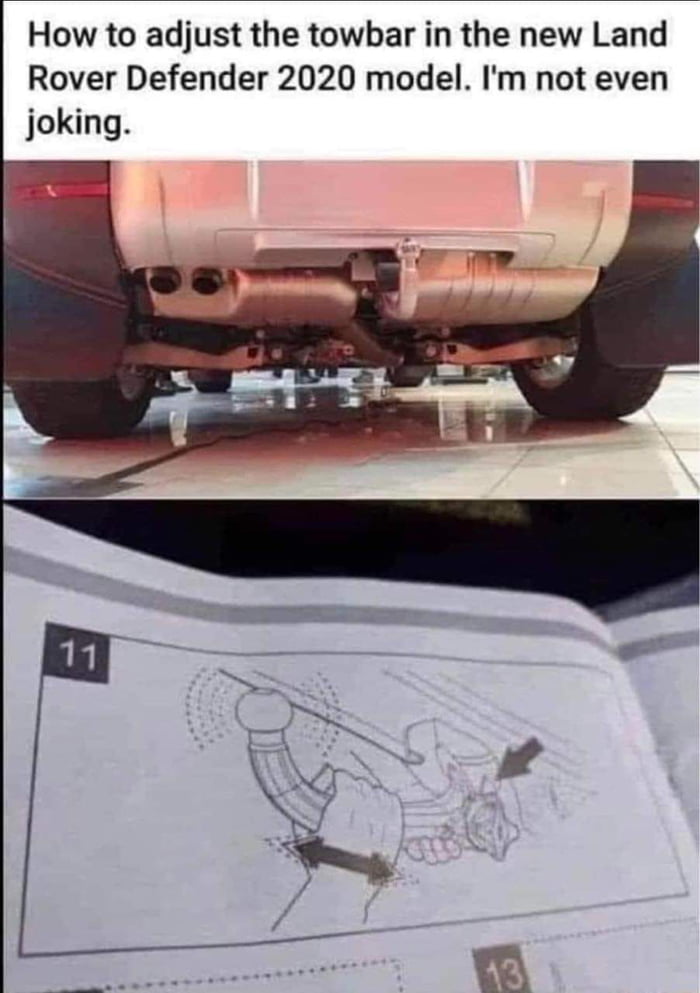 How to adjust the towbar in the new Land Rover Defender 2020 model. I'm not even joking.

11

13