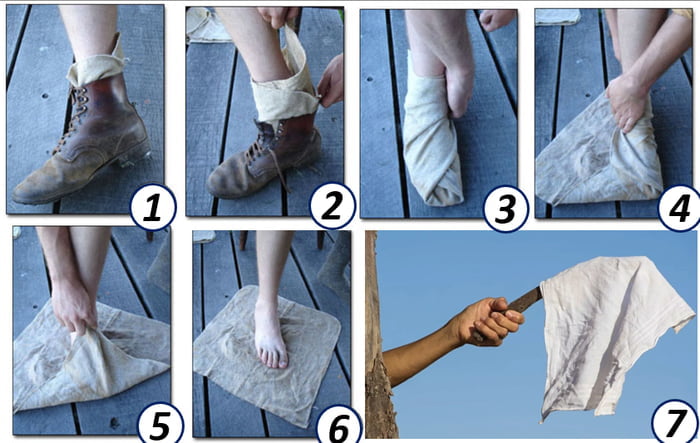 1
2
3
4
5
6
7