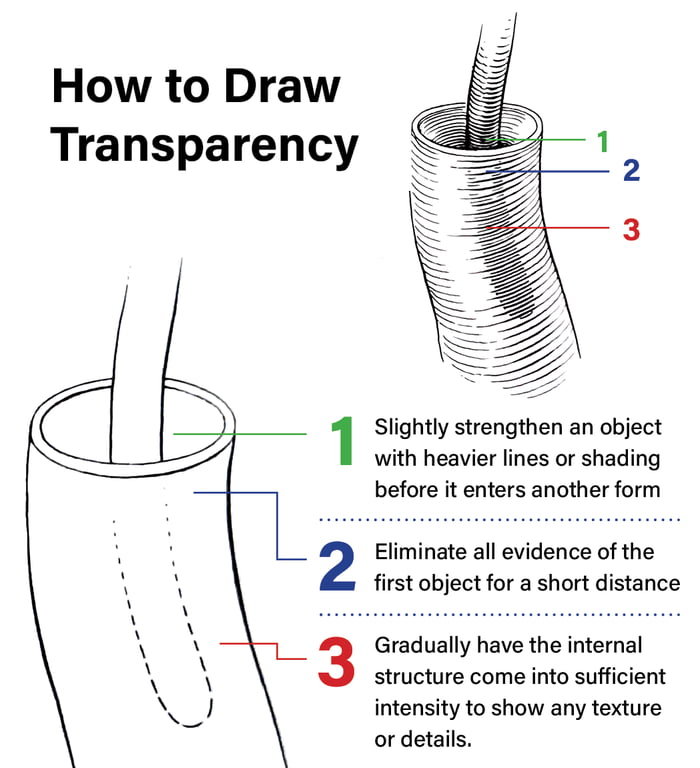 How to Draw Transparency

1

2

3

1 Slightly strengthen an object with heavier lines or shading before it enters another form

2 Eliminate all evidence of the first object for a short distance

3 Gradually have the internal structure come into sufficient intensity to show any texture or details.