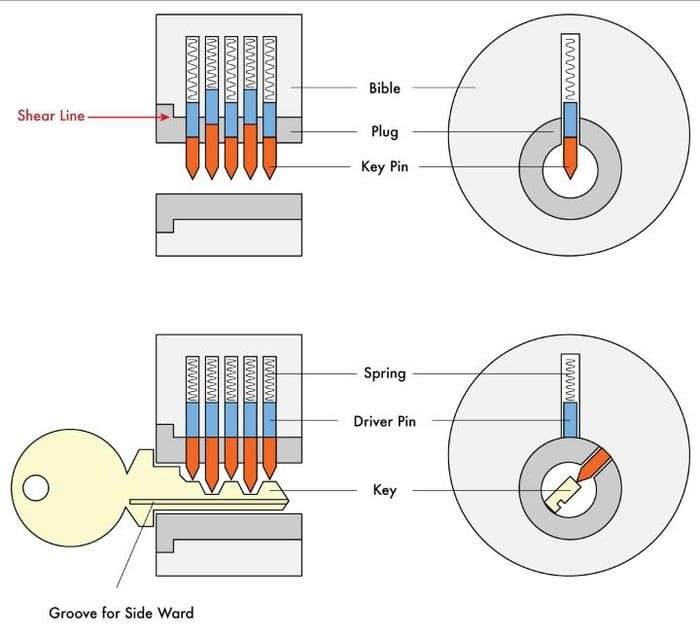 Shear Line

Bible

Plug

Key Pin

Spring

Driver Pin

Key

Groove for Side Ward