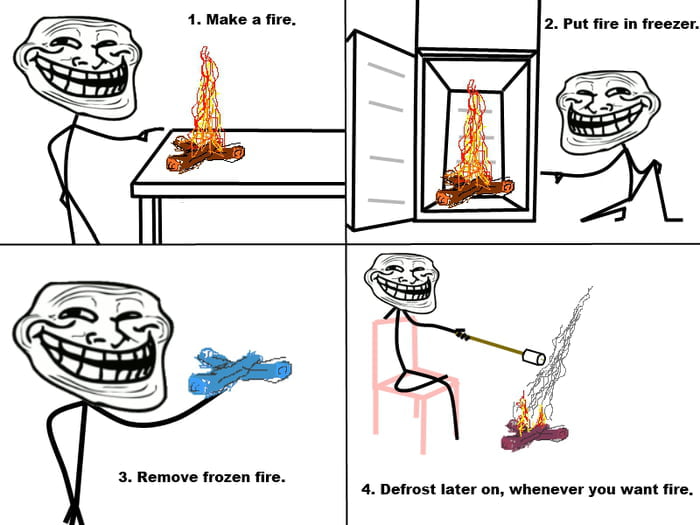 1. Make a fire.

2. Put fire in freezer.

3. Remove frozen fire.

4. Defrost later on, whenever you want fire.