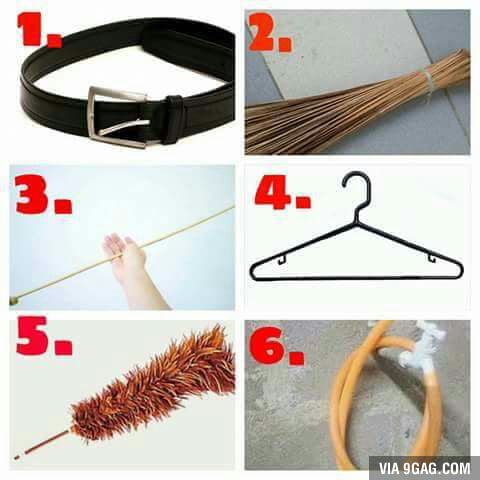 1.

2.

3.

4.

5.

6.

VIA 9GAG.COM