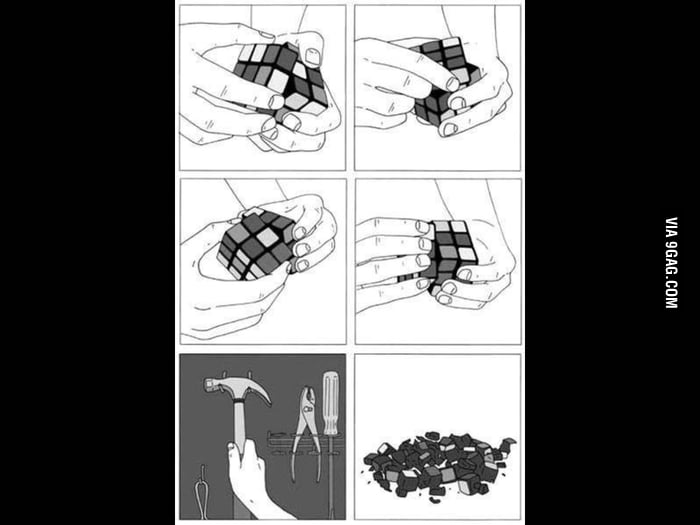 VIA 9GAG.COM