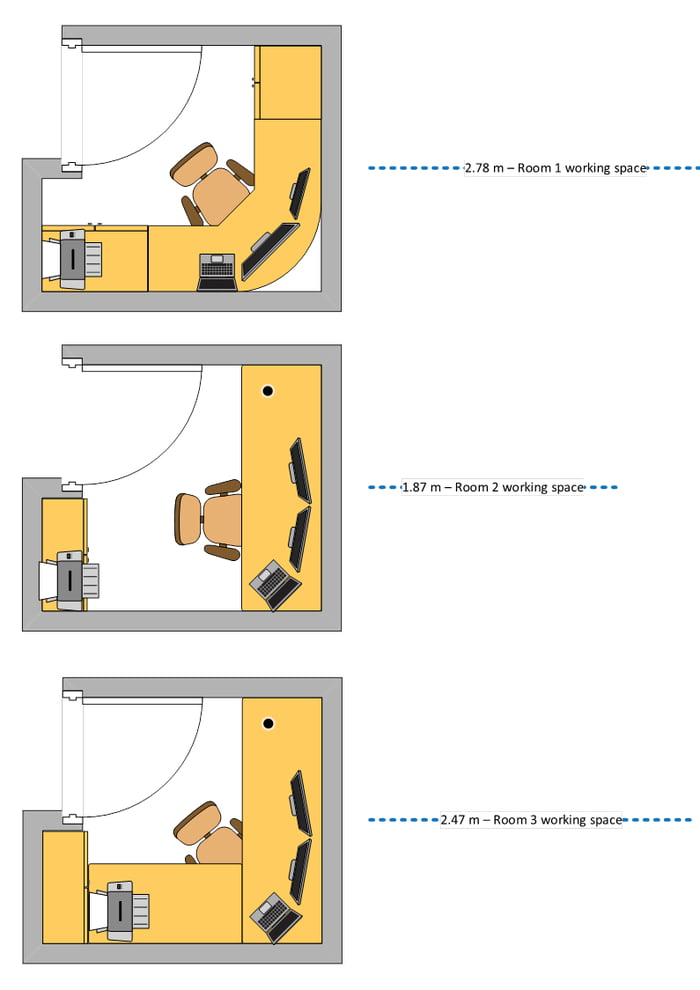 2.78 m – Room 1 working space

1.87 m – Room 2 working space

2.47 m – Room 3 working space