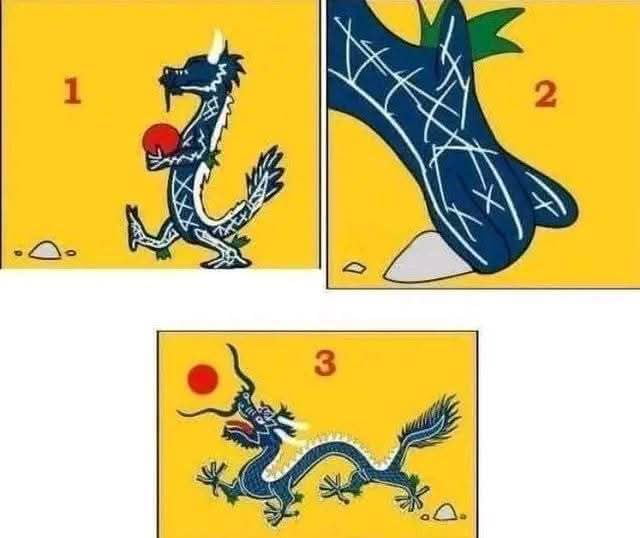 1

2

3