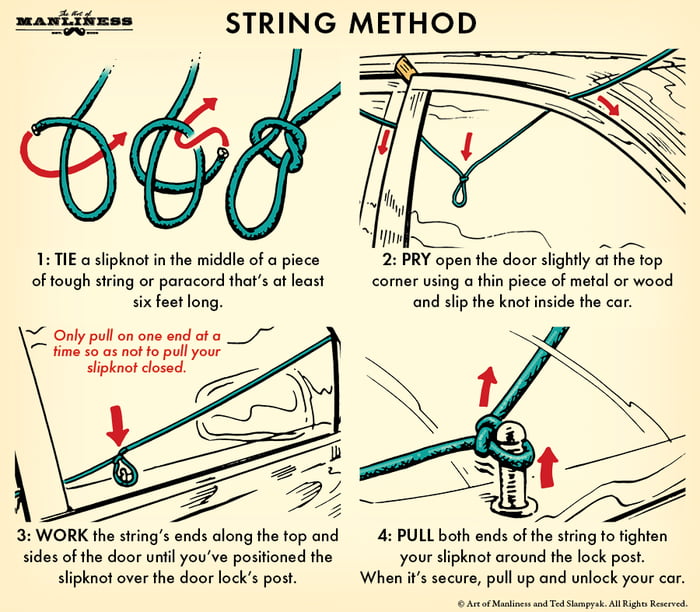 The Art of MANLINESS

STRING METHOD

1: TIE a slipknot in the middle of a piece of tough string or paracord that's at least six feet long.

2: PRY open the door slightly at the top corner using a thin piece of metal or wood and slip the knot inside the car.

Only pull on one end at a time so as not to pull your slipknot closed.

3: WORK the string's ends along the top and sides of the door until you've positioned the slipknot over the door lock's post.

4: PULL both ends of the string to tighten your slipknot around the lock post. When it's secure, pull up and unlock your car.

© Art of Manliness and Ted Slampyak. All Rights Reserved.