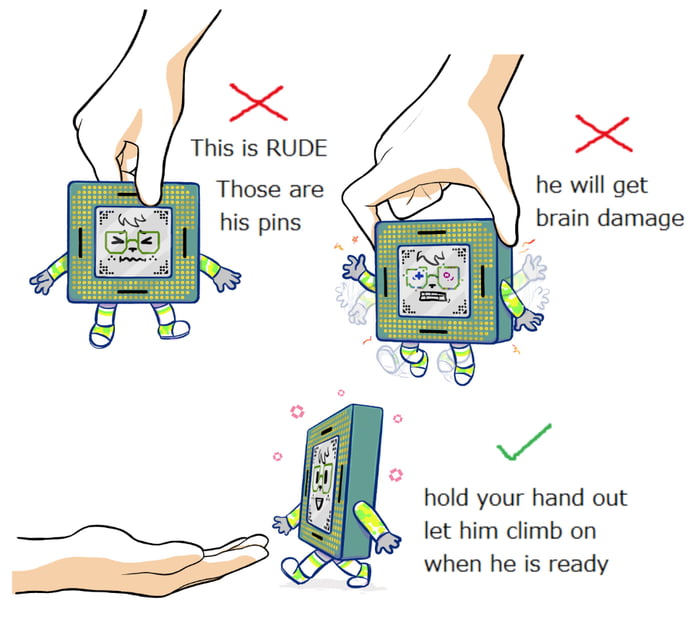 This is RUDE

Those are his pins

he will get brain damage

hold your hand out let him climb on when he is ready