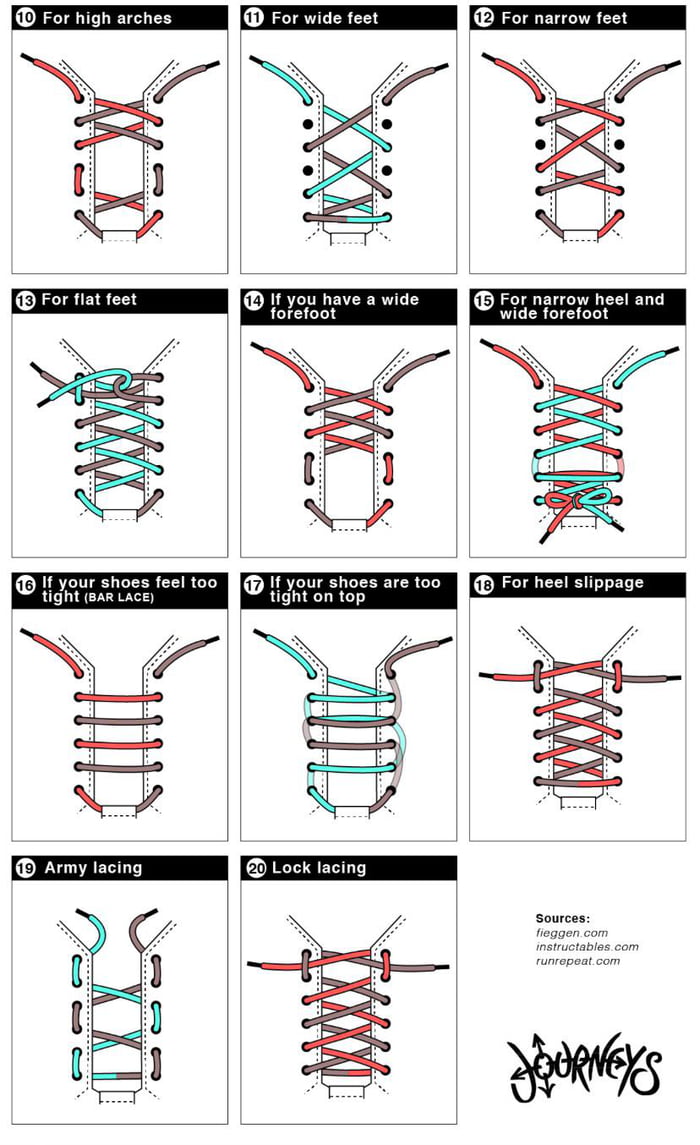 10 For high arches

11 For wide feet

12 For narrow feet

13 For flat feet

14 If you have a wide forefoot

15 For narrow heel and wide forefoot

16 If your shoes feel too tight (BAR LACE)

17 If your shoes are too tight on top

18 For heel slippage

19 Army lacing

20 Lock lacing

Sources:
fieggen.com
instructables.com
runrepeat.com

JOURNEYS