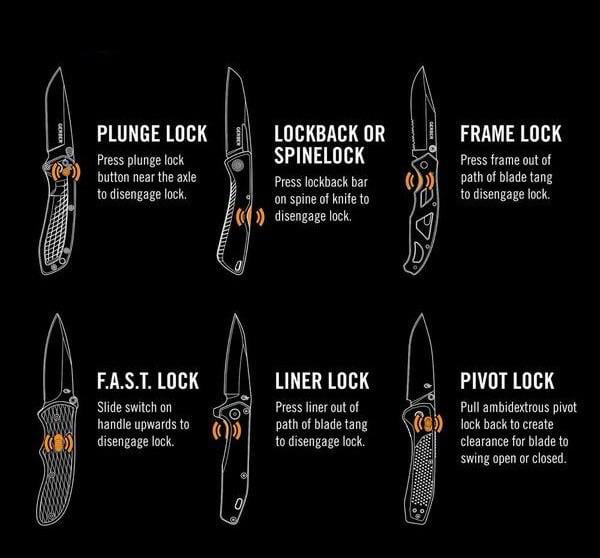 GERBER

PLUNGE LOCK
Press plunge lock button near the axle to disengage lock.

GERBER

LOCKBACK OR SPINELOCK
Press lockback bar on spine of knife to disengage lock.

GERBER

FRAME LOCK
Press frame out of path of blade tang to disengage lock.

F.A.S.T. LOCK
Slide switch on handle upwards to disengage lock.

LINER LOCK
Press liner out of path of blade tang to disengage lock.

PIVOT LOCK
Pull ambidextrous pivot lock back to create clearance for blade to swing open or closed.