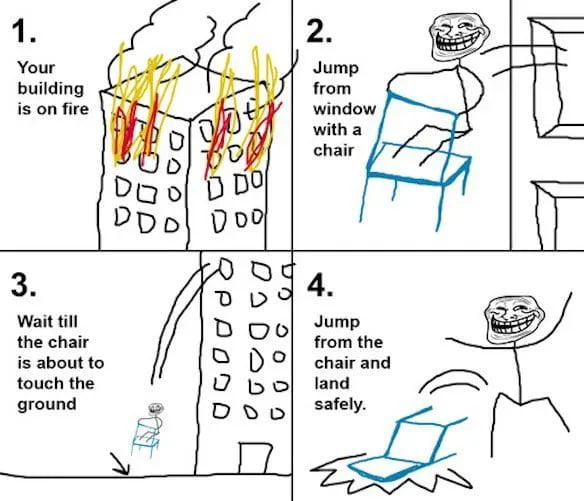 1.
Your building is on fire

2.
Jump from window with a chair

3.
Wait till the chair is about to touch the ground

4.
Jump from the chair and land safely.