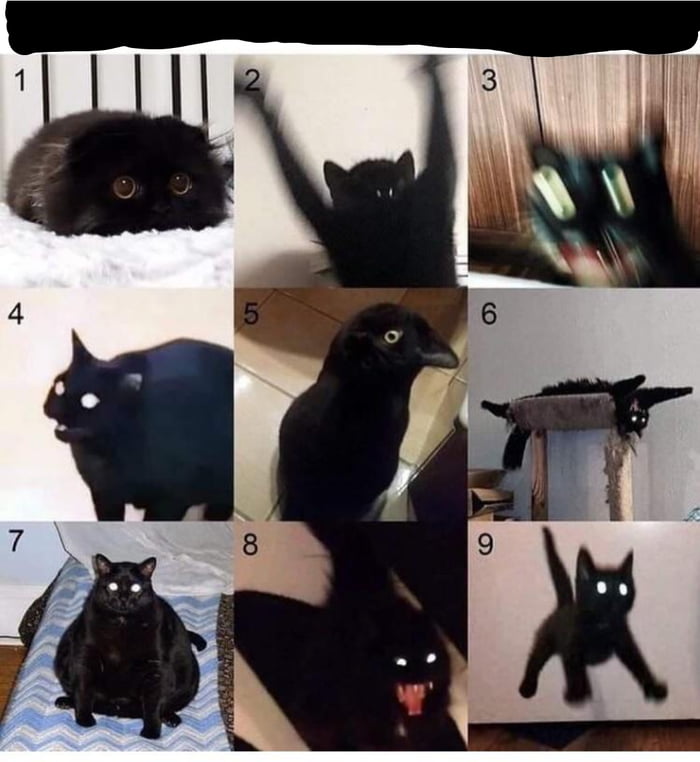 1
2
3
4
5
6
7
8
9