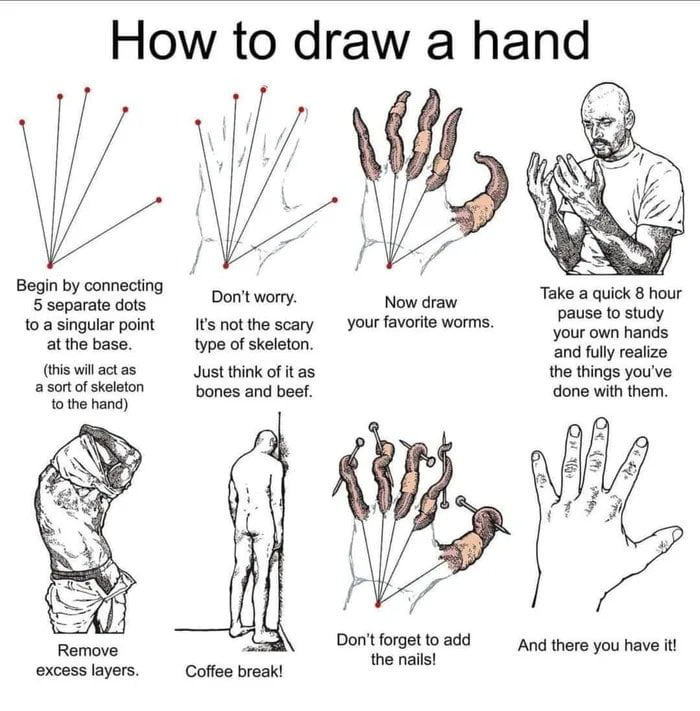 How to draw a hand

Begin by connecting 5 separate dots to a singular point at the base.

(this will act as a sort of skeleton to the hand)

Don't worry.

It's not the scary type of skeleton.

Just think of it as bones and beef.

Now draw your favorite worms.

Take a quick 8 hour pause to study your own hands and fully realize the things you've done with them.

Remove excess layers.

Coffee break!

Don't forget to add the nails!

And there you have it!