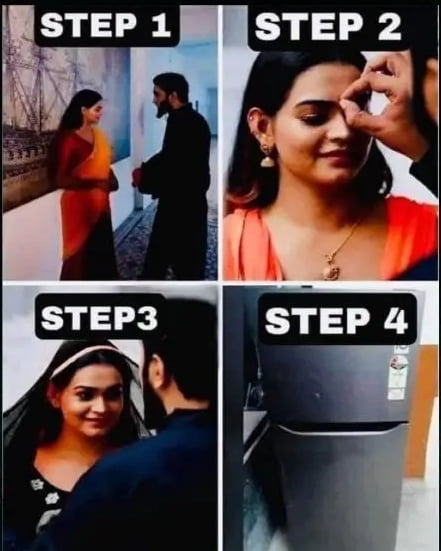 STEP 1

STEP 2

STEP3

STEP 4