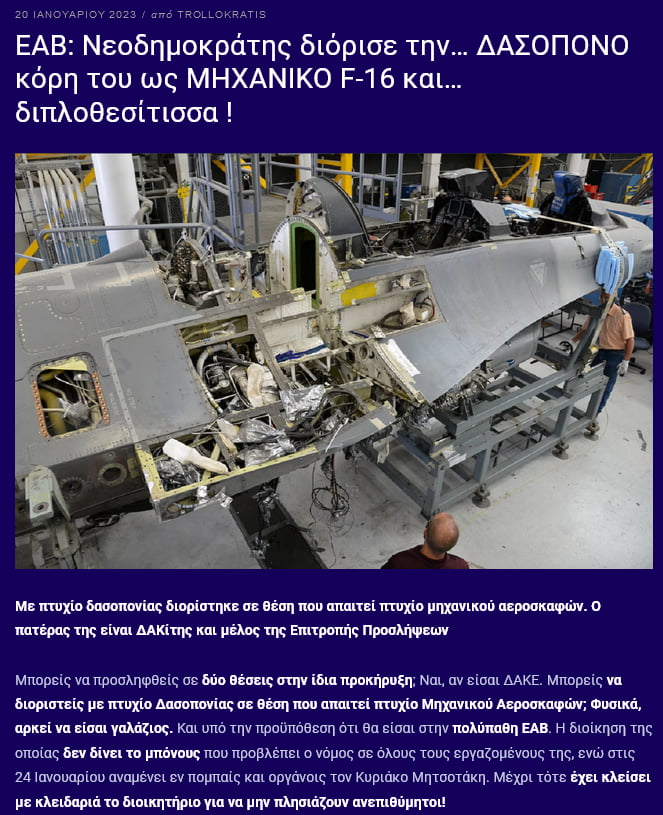 20 ΙΑΝΟΥΑΡΙΟΥ 2023 / από TROLLOKRATIS

ΕΑΒ: Νεοδημοκράτης διόρισε την… ΔΑΣΟΠΟΝΟ κόρη του ως ΜΗΧΑΝΙΚΟ F-16 και… διπλοθεσίτισσα !

Με πτυχίο δασοπονίας διορίστηκε σε θέση που απαιτεί πτυχίο μηχανικού αεροσκαφών. Ο πατέρας της είναι ΔΑΚίτης και μέλος της Επιτροπής Προσλήψεων

Μπορείς να προσληφθείς σε δύο θέσεις στην ίδια προκήρυξη; Ναι, αν είσαι ΔΑΚΕ. Μπορείς να διοριστείς με πτυχίο Δασοπονίας σε θέση που απαιτεί πτυχίο Μηχανικού Αεροσκαφών; Φυσικά, αρκεί να είσαι γαλάζιος. Και υπό την προϋπόθεση ότι θα είσαι στην πολύπαθη ΕΑΒ. Η διοίκηση της οποίας δεν δίνει το μπόνους που προβλέπει ο νόμος σε όλους τους εργαζομένους της, ενώ στις 24 Ιανουαρίου αναμένει εν πομπαίς και οργάνοις τον Κυριάκο Μητσοτάκη. Μέχρι τότε έχει κλείσει με κλειδαριά το διοικητήριο για να μην πλησιάζουν ανεπιθύμητοι!