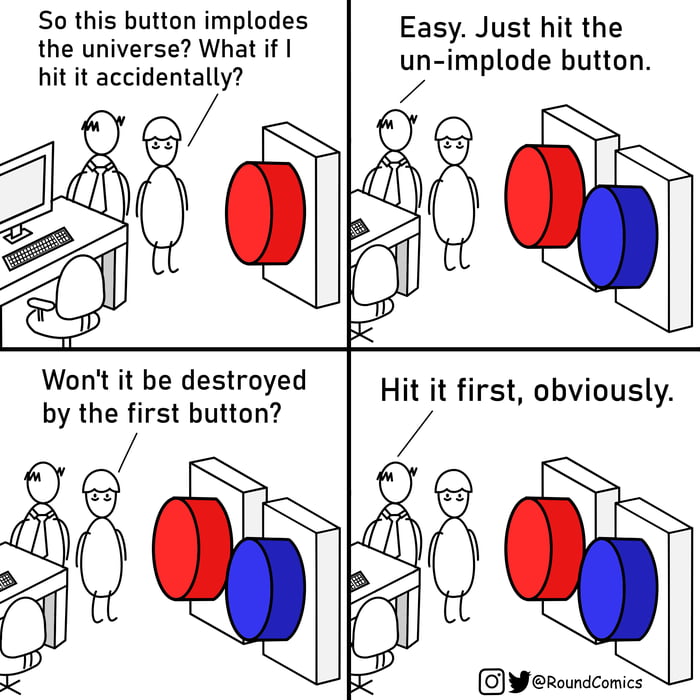 So this button implodes the universe? What if I hit it accidentally?

Easy. Just hit the un-implode button.

Won't it be destroyed by the first button?

Hit it first, obviously.

@RoundComics