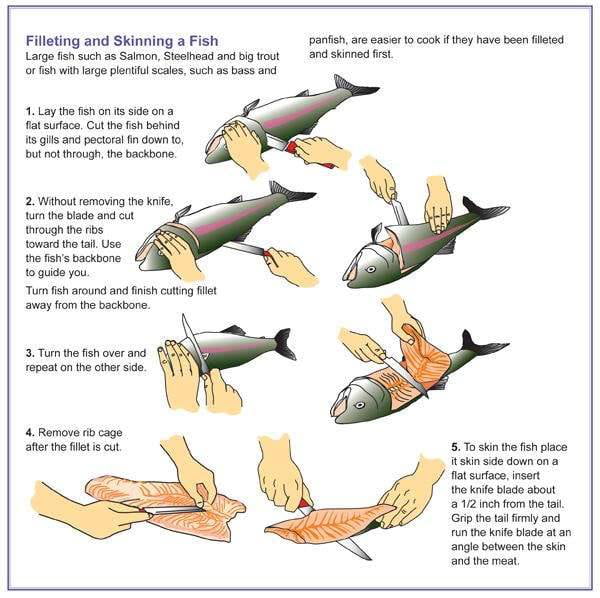 Filleting and Skinning a Fish

Large fish such as Salmon, Steelhead and big trout or fish with large plentiful scales, such as bass and panfish, are easier to cook if they have been filleted and skinned first.

1. Lay the fish on its side on a flat surface. Cut the fish behind its gills and pectoral fin down to, but not through, the backbone.

2. Without removing the knife, turn the blade and cut through the ribs toward the tail. Use the fish's backbone to guide you.

Turn fish around and finish cutting fillet away from the backbone.

3. Turn the fish over and repeat on the other side.

4. Remove rib cage after the fillet is cut.

5. To skin the fish place it skin side down on a flat surface, insert the knife blade about a 1/2 inch from the tail. Grip the tail firmly and run the knife blade at an angle between the skin and the meat.