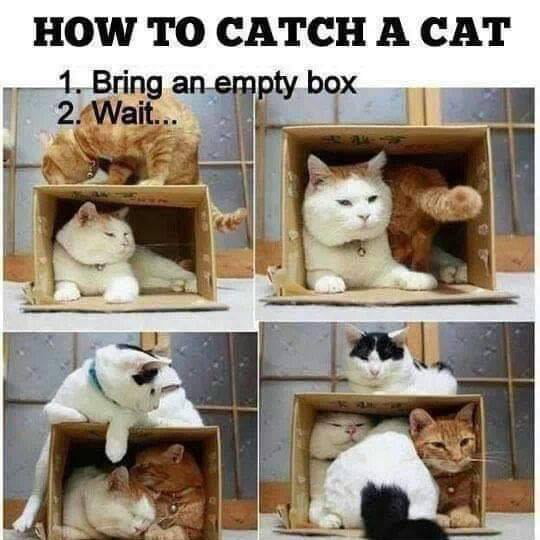 HOW TO CATCH A CAT

1. Bring an empty box
2. Wait...