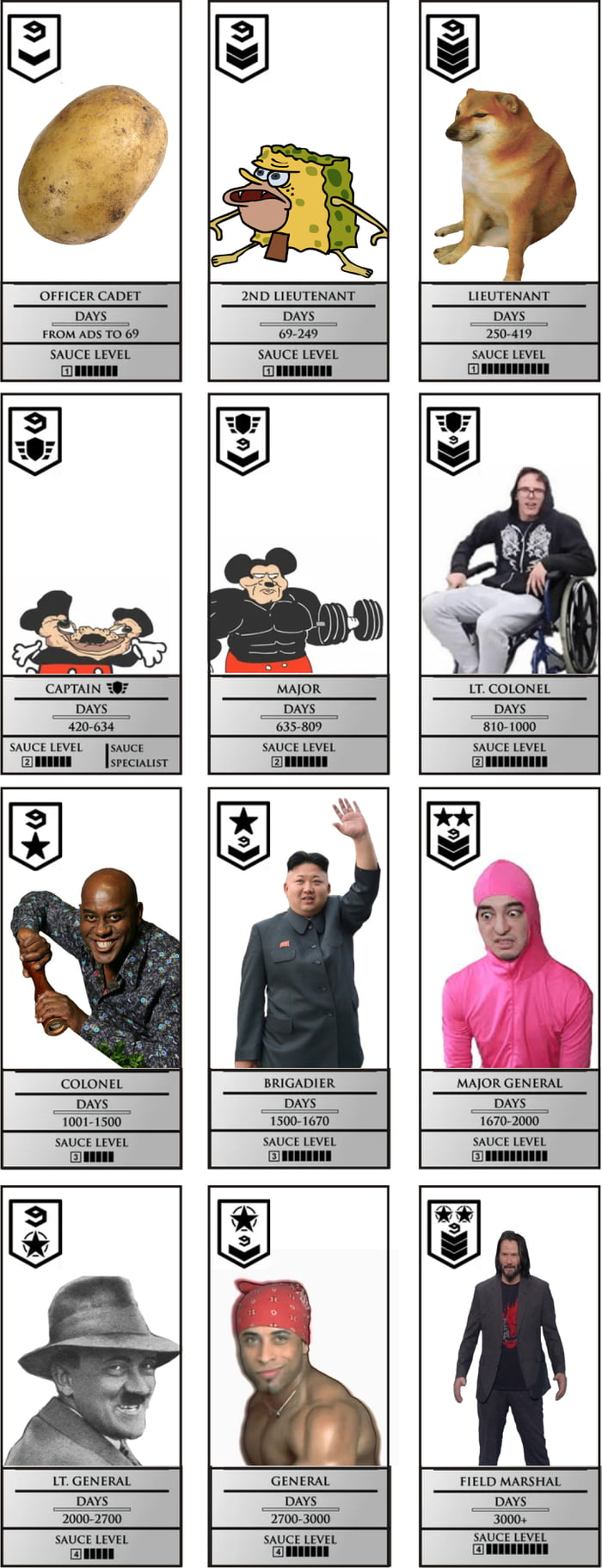 OFFICER CADET
DAYS
FROM ADS TO 69
SAUCE LEVEL
1

2ND LIEUTENANT
DAYS
69-249
SAUCE LEVEL
1

LIEUTENANT
DAYS
250-419
SAUCE LEVEL
1

CAPTAIN
DAYS
420-634
SAUCE LEVEL
2
SAUCE SPECIALIST

MAJOR
DAYS
635-809
SAUCE LEVEL
2

LT. COLONEL
DAYS
810-1000
SAUCE LEVEL
2

COLONEL
DAYS
1001-1500
SAUCE LEVEL
3

BRIGADIER
DAYS
1500-1670
SAUCE LEVEL
3

MAJOR GENERAL
DAYS
1670-2000
SAUCE LEVEL
3

LT. GENERAL
DAYS
2000-2700
SAUCE LEVEL
4

GENERAL
DAYS
2700-3000
SAUCE LEVEL
4

FIELD MARSHAL
DAYS
3000+
SAUCE LEVEL
4