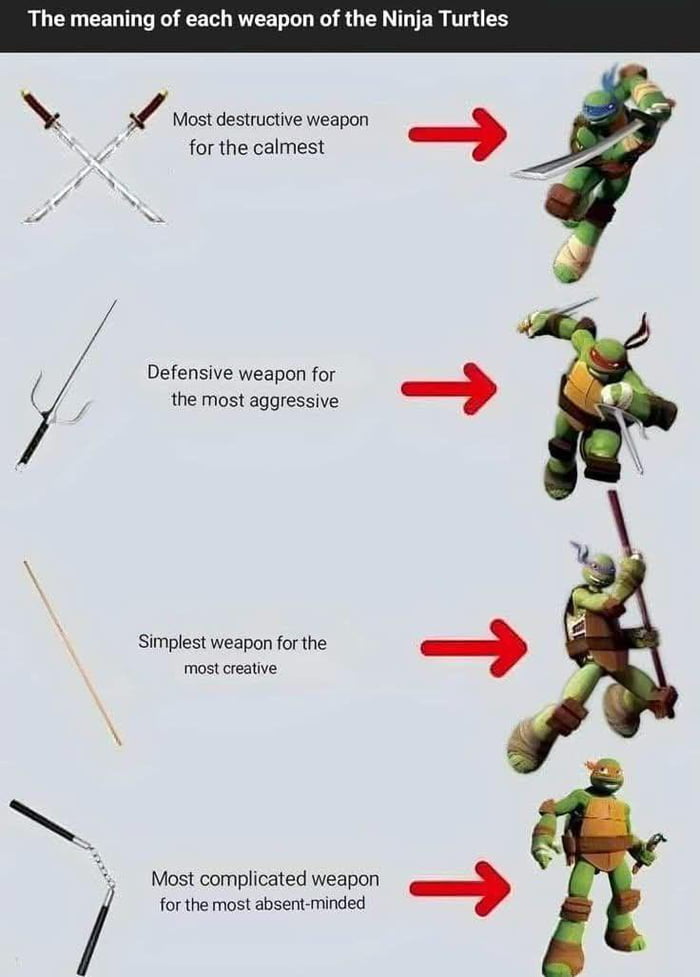 The meaning of each weapon of the Ninja Turtles

Most destructive weapon for the calmest

Defensive weapon for the most aggressive

Simplest weapon for the most creative

Most complicated weapon for the most absent-minded