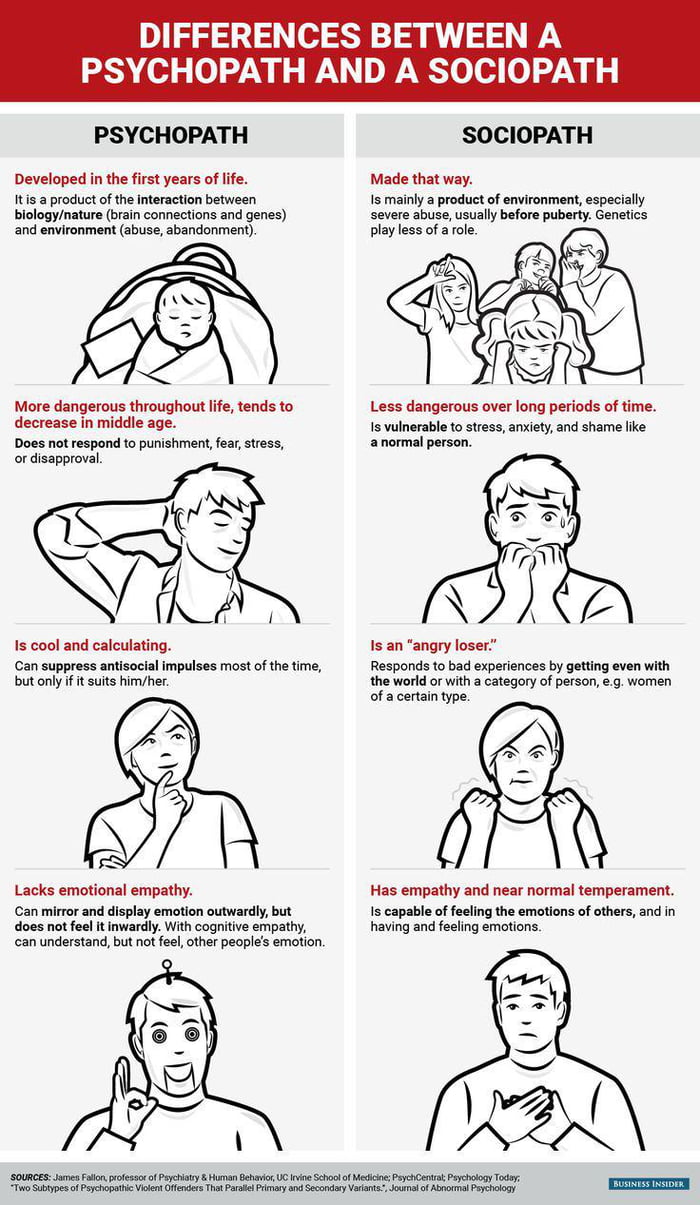 DIFFERENCES BETWEEN A PSYCHOPATH AND A SOCIOPATH

PSYCHOPATH

Developed in the first years of life.

It is a product of the interaction between biology/nature (brain connections and genes) and environment (abuse, abandonment).

More dangerous throughout life, tends to decrease in middle age.

Does not respond to punishment, fear, stress, or disapproval.

Is cool and calculating.

Can suppress antisocial impulses most of the time, but only if it suits him/her.

Lacks emotional empathy.

Can mirror and display emotion outwardly, but does not feel it inwardly. With cognitive empathy, can understand, but not feel, other people's emotion.

SOCIOPATH

Made that way.

Is mainly a product of environment, especially severe abuse, usually before puberty. Genetics play less of a role.

Less dangerous over long periods of time.

Is vulnerable to stress, anxiety, and shame like a normal person.

Is an "angry loser."

Responds to bad experiences by getting even with the world or with a category of person, e.g. women of a certain type.

Has empathy and near normal temperament.

Is capable of feeling the emotions of others, and in having and feeling emotions.

SOURCES: James Fallon, professor of Psychiatry & Human Behavior, UC Irvine School of Medicine; PsychCentral; Psychology Today; "Two Subtypes of Psychopathic Violent Offenders That Parallel Primary and Secondary Variants.", Journal of Abnormal Psychology

BUSINESS INSIDER