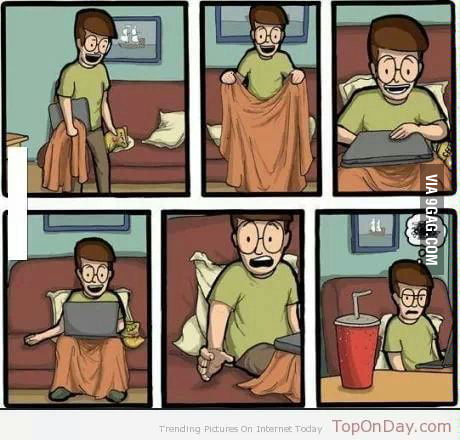 VIA 9GAG.COM

Trending Pictures On Internet Today TopOnDay.com