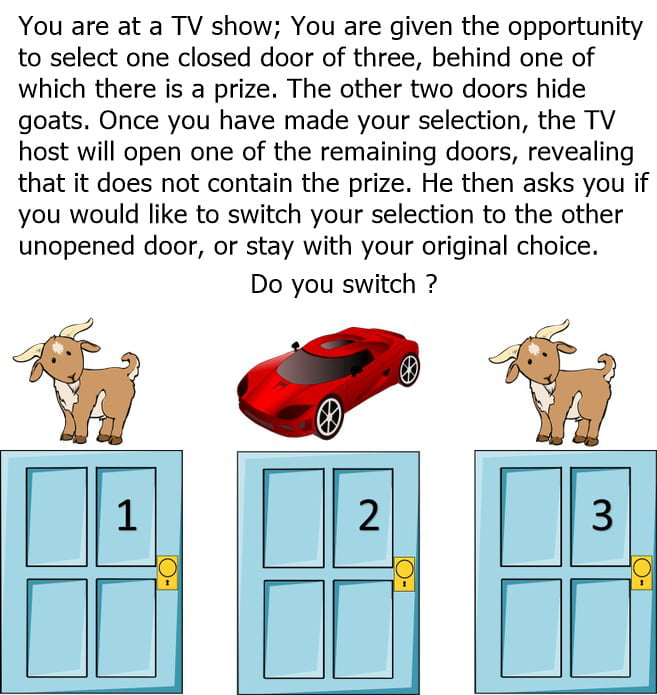 You are at a TV show; You are given the opportunity to select one closed door of three, behind one of which there is a prize. The other two doors hide goats. Once you have made your selection, the TV host will open one of the remaining doors, revealing that it does not contain the prize. He then asks you if you would like to switch your selection to the other unopened door, or stay with your original choice.

Do you switch ?

1

2

3