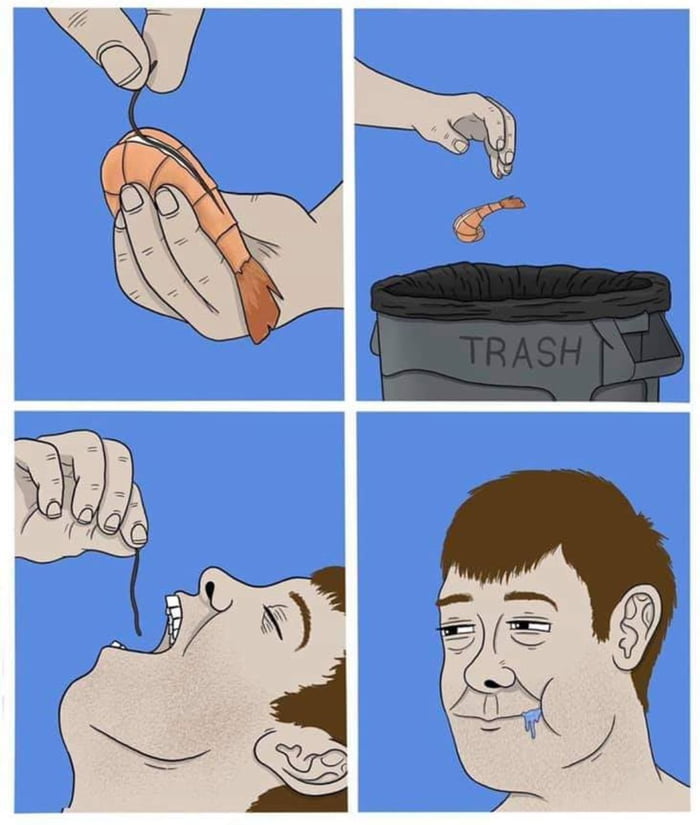 TRASH