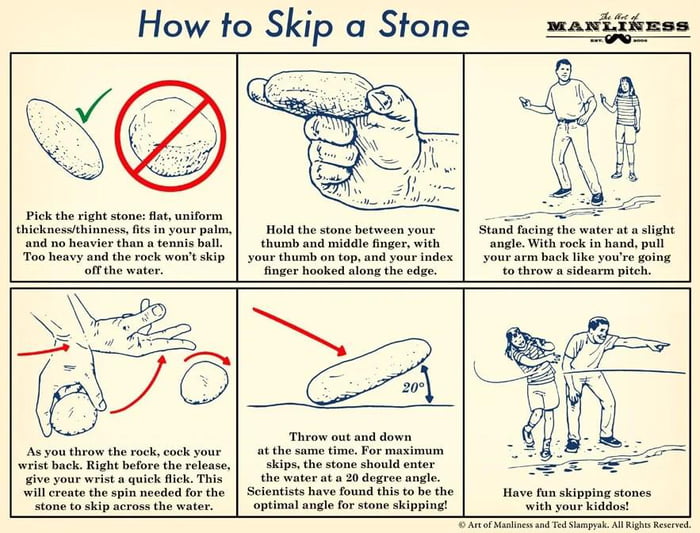 How to Skip a Stone

The Art of MANLINESS EST. 2008

Pick the right stone: flat, uniform thickness/thinness, fits in your palm, and no heavier than a tennis ball. Too heavy and the rock won't skip off the water.

Hold the stone between your thumb and middle finger, with your thumb on top, and your index finger hooked along the edge.

Stand facing the water at a slight angle. With rock in hand, pull your arm back like you're going to throw a sidearm pitch.

As you throw the rock, cock your wrist back. Right before the release, give your wrist a quick flick. This will create the spin needed for the stone to skip across the water.

20°

Throw out and down at the same time. For maximum skips, the stone should enter the water at a 20 degree angle. Scientists have found this to be the optimal angle for stone skipping!

Have fun skipping stones with your kiddos!

© Art of Manliness and Ted Slampyak. All Rights Reserved.