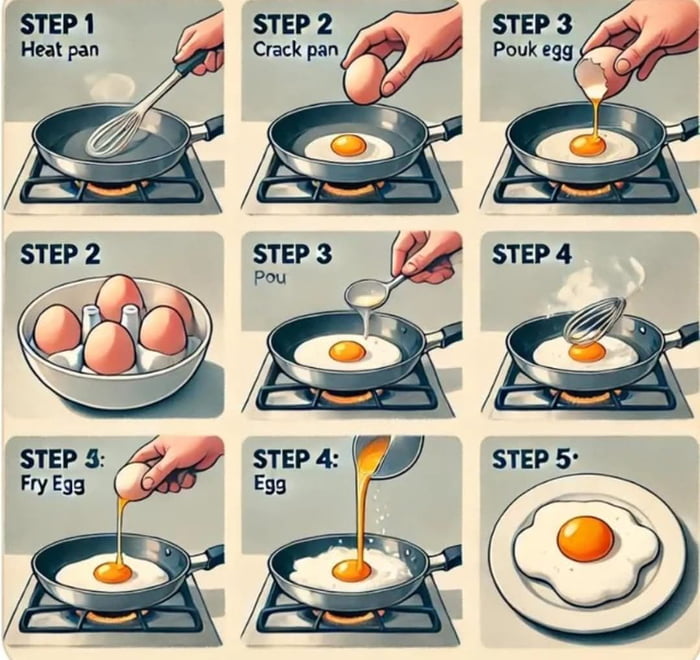 STEP 1
Heat pan

STEP 2
Crack pan

STEP 3
Pouk egg

STEP 2

STEP 3
Pou

STEP 4

STEP 4:
Fry Egg

STEP 4:
Egg

STEP 5·