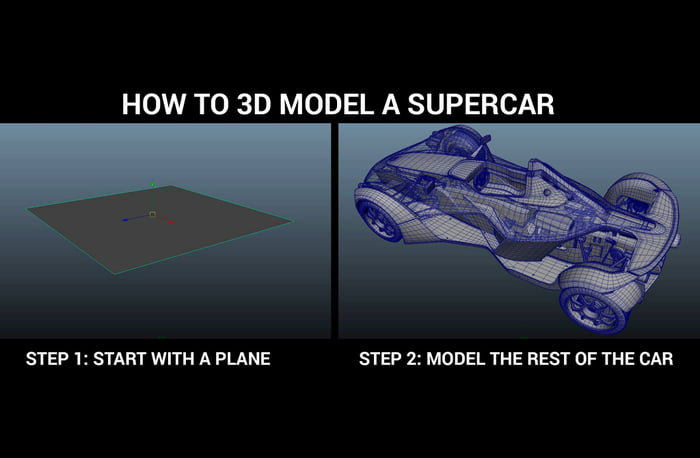 HOW TO 3D MODEL A SUPERCAR

STEP 1: START WITH A PLANE

STEP 2: MODEL THE REST OF THE CAR