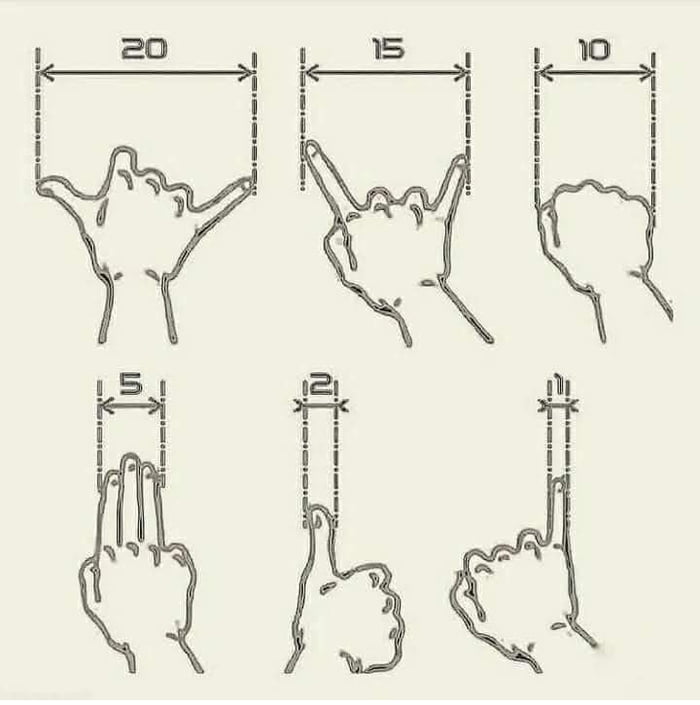 20
15
10
5
2
1