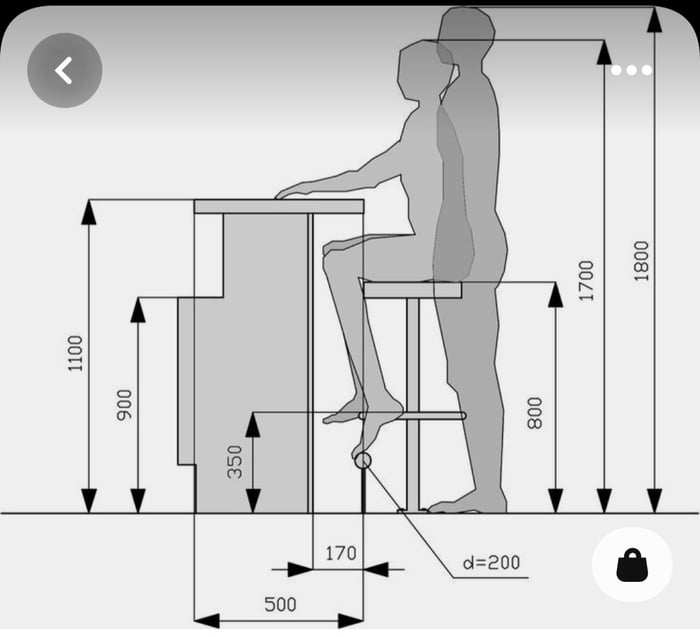 1100
900
350
800
1700
1800
170
d=200
500