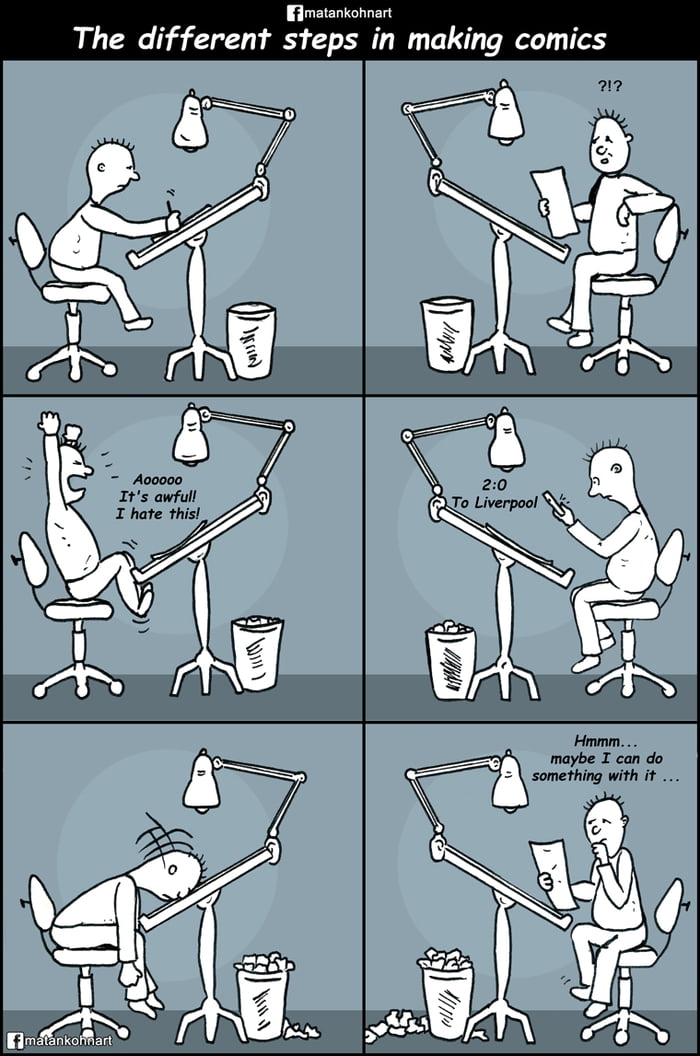 matankohnart

The different steps in making comics

?!?

Aooooo It's awful! I hate this!

2:0 To Liverpool

Hmmm... maybe I can do something with it ...

matankohnart