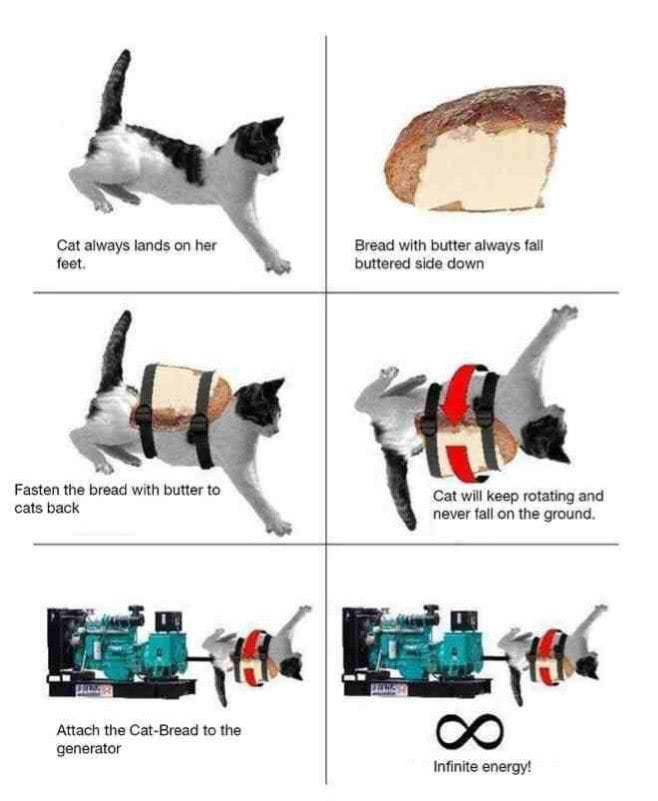 Cat always lands on her feet.

Bread with butter always fall buttered side down

Fasten the bread with butter to cats back

Cat will keep rotating and never fall on the ground.

Attach the Cat-Bread to the generator

$\infty$

Infinite energy!