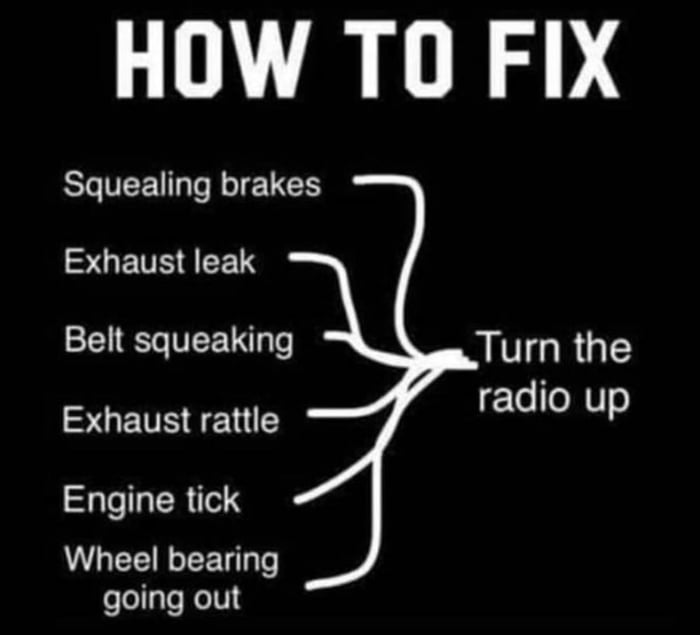 HOW TO FIX

Squealing brakes

Exhaust leak

Belt squeaking

Exhaust rattle

Engine tick

Wheel bearing going out

Turn the radio up