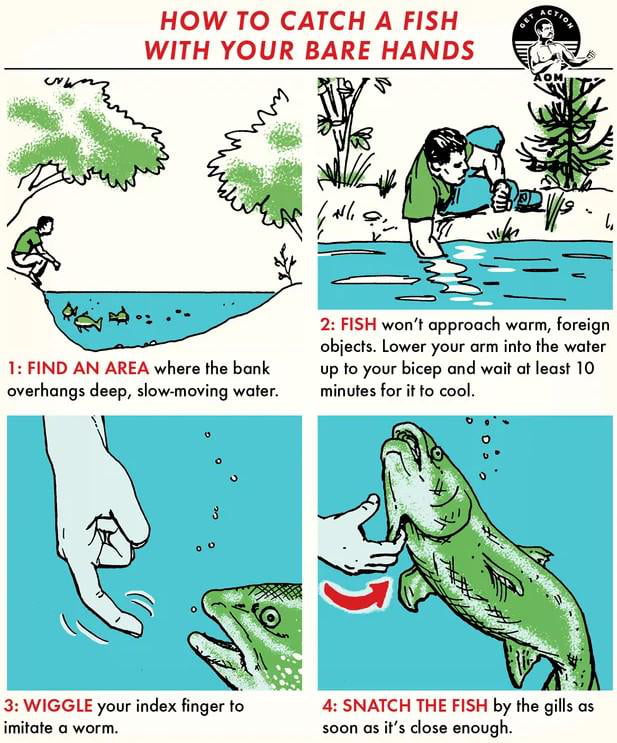 HOW TO CATCH A FISH WITH YOUR BARE HANDS

GET ACTION
AOM

1: FIND AN AREA where the bank overhangs deep, slow-moving water.

2: FISH won't approach warm, foreign objects. Lower your arm into the water up to your bicep and wait at least 10 minutes for it to cool.

3: WIGGLE your index finger to imitate a worm.

4: SNATCH THE FISH by the gills as soon as it's close enough.