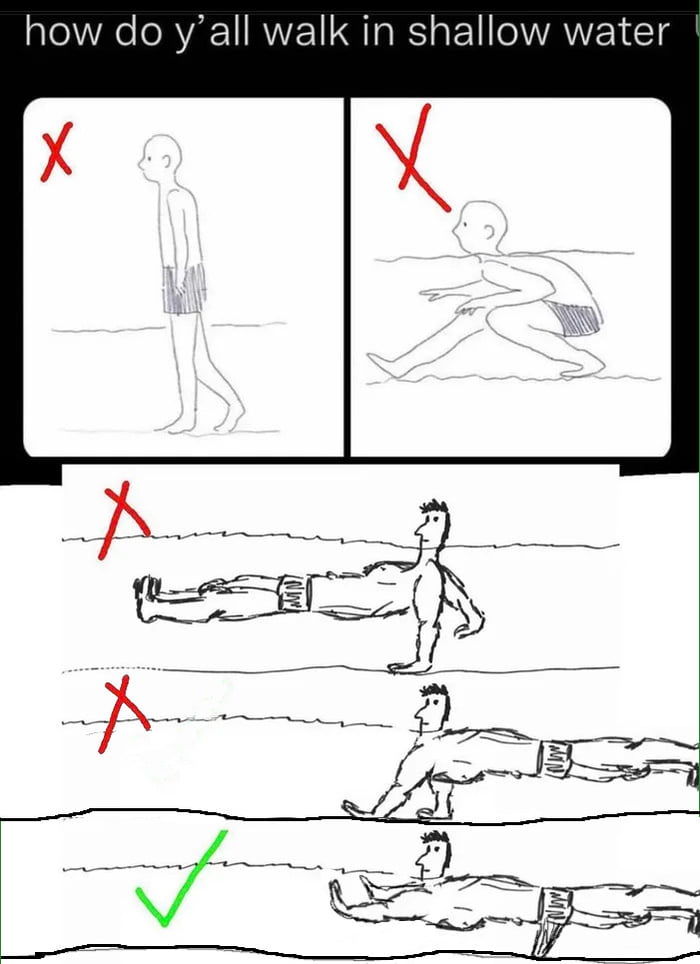 how do y'all walk in shallow water