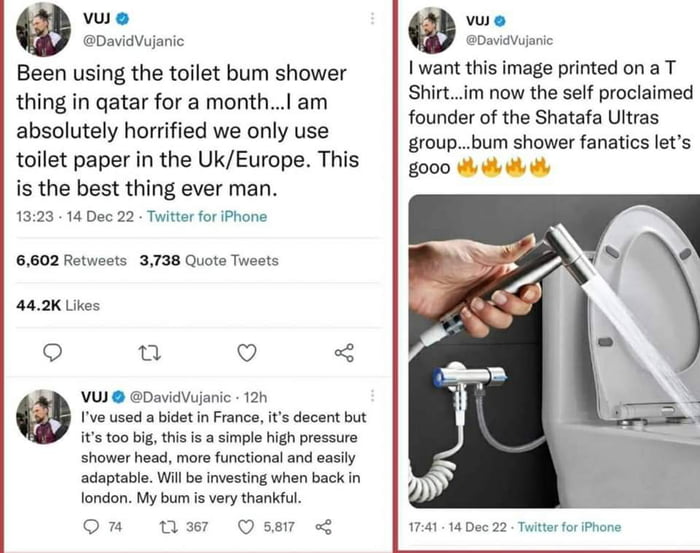 VUJ
@DavidVujanic

Been using the toilet bum shower thing in qatar for a month...I am absolutely horrified we only use toilet paper in the Uk/Europe. This is the best thing ever man.

13:23 · 14 Dec 22 · Twitter for iPhone

6,602 Retweets 3,738 Quote Tweets

44.2K Likes

VUJ @DavidVujanic · 12h
I've used a bidet in France, it's decent but it's too big, this is a simple high pressure shower head, more functional and easily adaptable. Will be investing when back in london. My bum is very thankful.

74 367 5,817

VUJ
@DavidVujanic

I want this image printed on a T Shirt...im now the self proclaimed founder of the Shatafa Ultras group...bum shower fanatics let's gooo 🔥🔥🔥🔥

17:41 · 14 Dec 22 · Twitter for iPhone