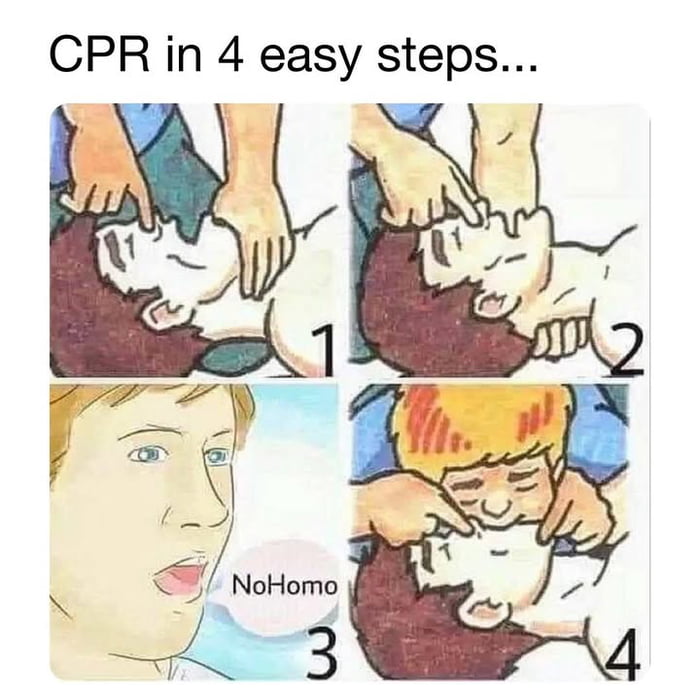 CPR in 4 easy steps...

1

2

NoHomo

3

4